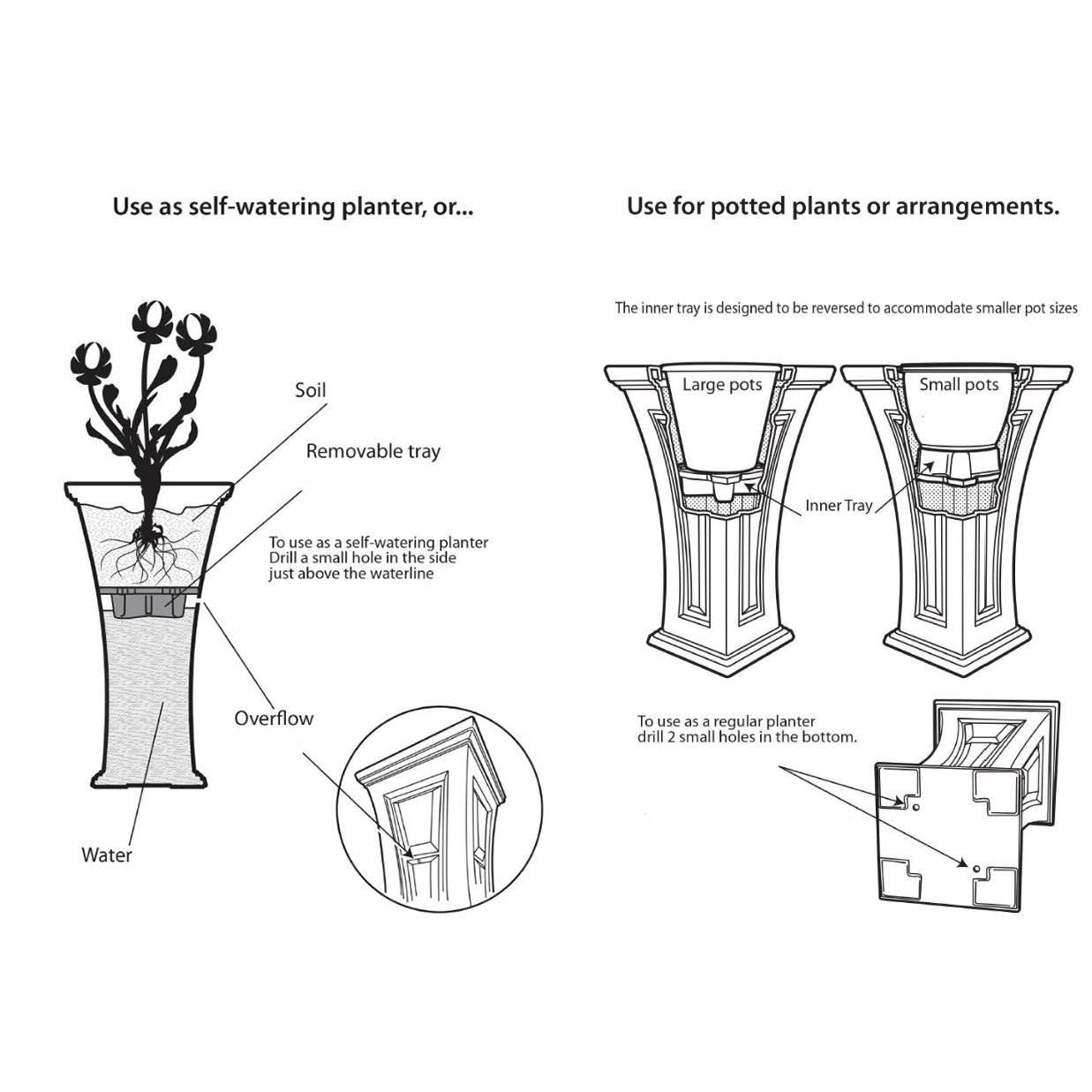 Use as self-watering planter, or...

Soil

Removable tray

To use as a self-watering planter
Drill a small hole in the side
just above the waterline

Overflow

Water

Use for potted plants or arrangements.

The inner tray is designed to be reversed to accommodate smaller pot sizes

Large pots

Small pots

Inner Tray

To use as a regular planter
drill 2 small holes in the bottom.