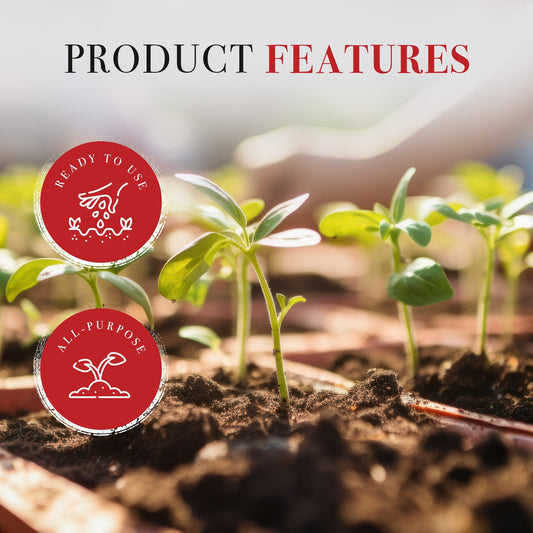 PRODUCT FEATURES

READY TO USE

ALL-PURPOSE