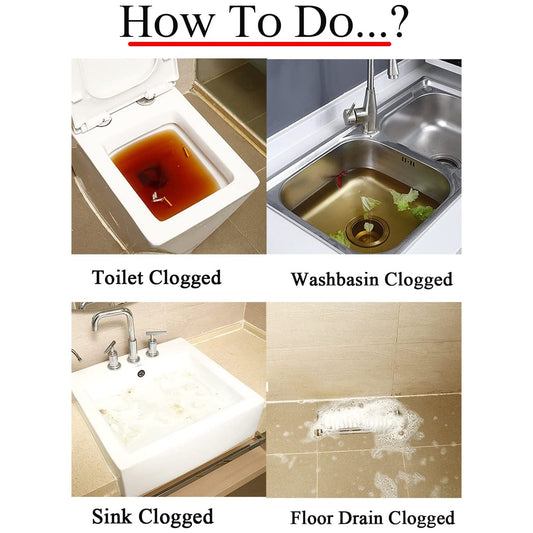 How To Do...?

Toilet Clogged

Washbasin Clogged

Sink Clogged

Floor Drain Clogged