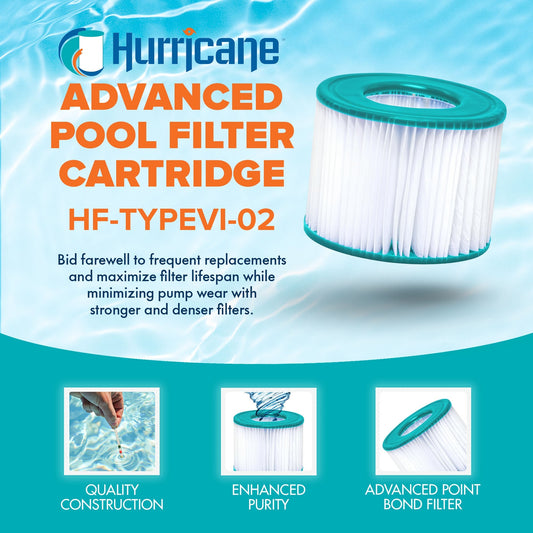 Hurricane

ADVANCED POOL FILTER CARTRIDGE

HF-TYPEVI-02

Bid farewell to frequent replacements and maximize filter lifespan while minimizing pump wear with stronger and denser filters.

QUALITY CONSTRUCTION

ENHANCED PURITY

ADVANCED POINT BOND FILTER