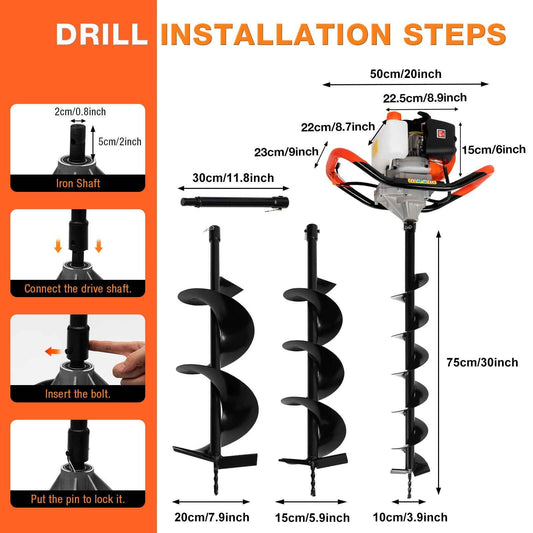 DRILL INSTALLATION STEPS

2cm/0.8inch

5cm/2inch

Iron Shaft

Connect the drive shaft.

Insert the bolt.

Put the pin to lock it.

50cm/20inch

22.5cm/8.9inch

22cm/8.7inch

23cm/9inch

15cm/6inch

30cm/11.8inch

75cm/30inch

20cm/7.9inch

15cm/5.9inch

10cm/3.9inch