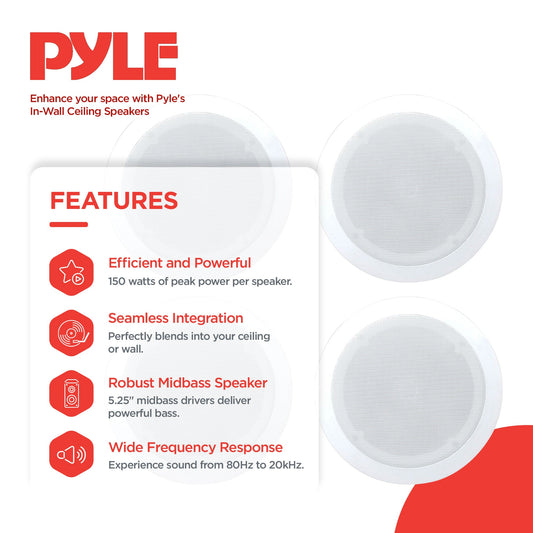 PYLE

Enhance your space with Pyle's In-Wall Ceiling Speakers

FEATURES

Efficient and Powerful
150 watts of peak power per speaker.

Seamless Integration
Perfectly blends into your ceiling or wall.

Robust Midbass Speaker
5.25" midbass drivers deliver powerful bass.

Wide Frequency Response
Experience sound from 80Hz to 20kHz.