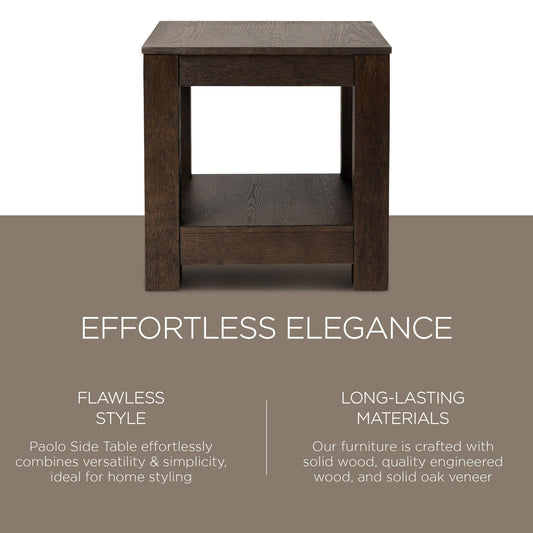 EFFORTLESS ELEGANCE

FLAWLESS STYLE

Paolo Side Table effortlessly combines versatility & simplicity, ideal for home styling

LONG-LASTING MATERIALS

Our furniture is crafted with solid wood, quality engineered wood, and solid oak veneer