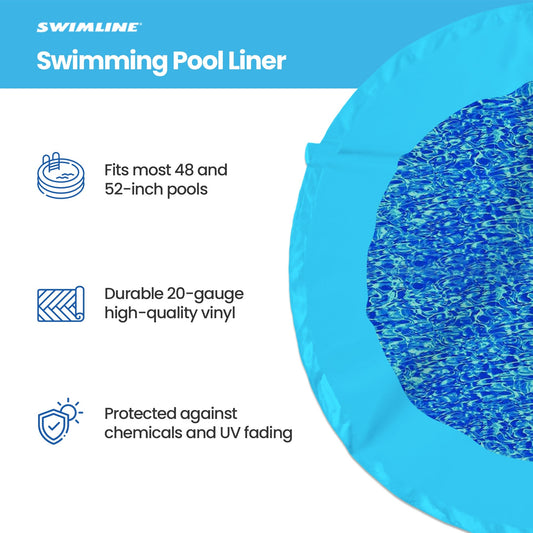 SWIMLINE

Swimming Pool Liner

Fits most 48 and 52-inch pools

Durable 20-gauge high-quality vinyl

Protected against chemicals and UV fading