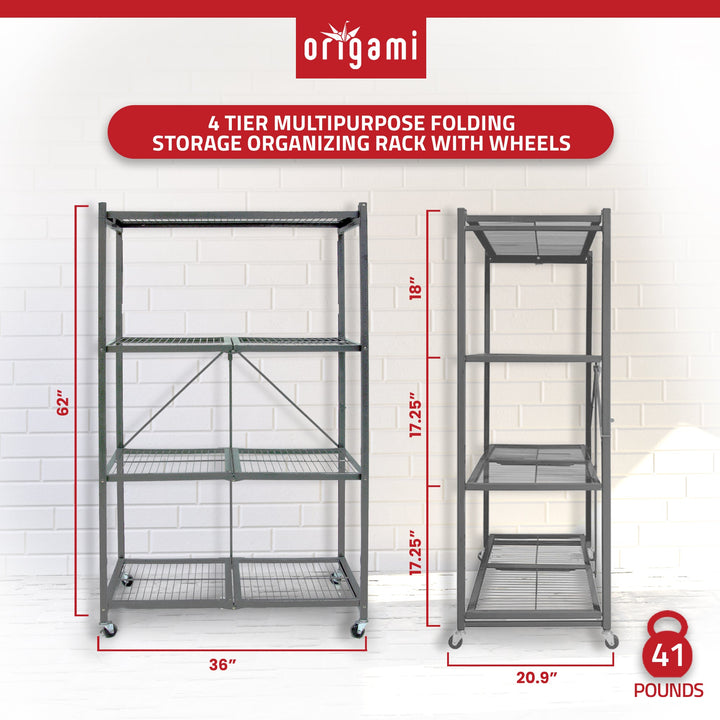 origami

4 TIER MULTIPURPOSE FOLDING STORAGE ORGANIZING RACK WITH WHEELS

62"

36"

18"

17.25"

17.25"

20.9"

41

POUNDS