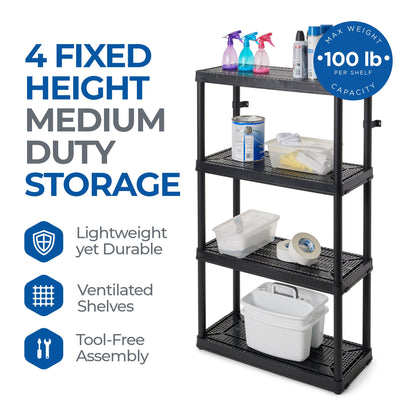 4 FIXED HEIGHT MEDIUM DUTY STORAGE

MAX WEIGHT
•100 lb•
PER SHELF
CAPACITY

Lightweight yet Durable

Ventilated Shelves

Tool-Free Assembly