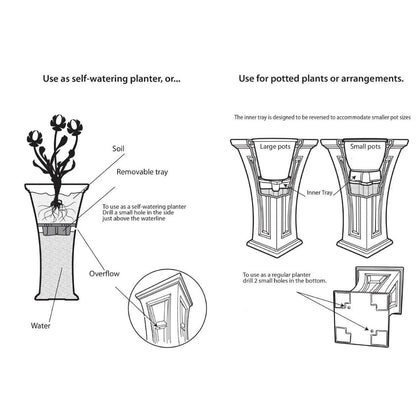 Use as self-watering planter, or...

Soil

Removable tray

To use as a self-watering planter Drill a small hole in the side just above the waterline

Overflow

Water

Use for potted plants or arrangements.

The inner tray is designed to be reversed to accommodate smaller pot sizes

Large pots

Small pots

Inner Tray

To use as a regular planter drill 2 small holes in the bottom.