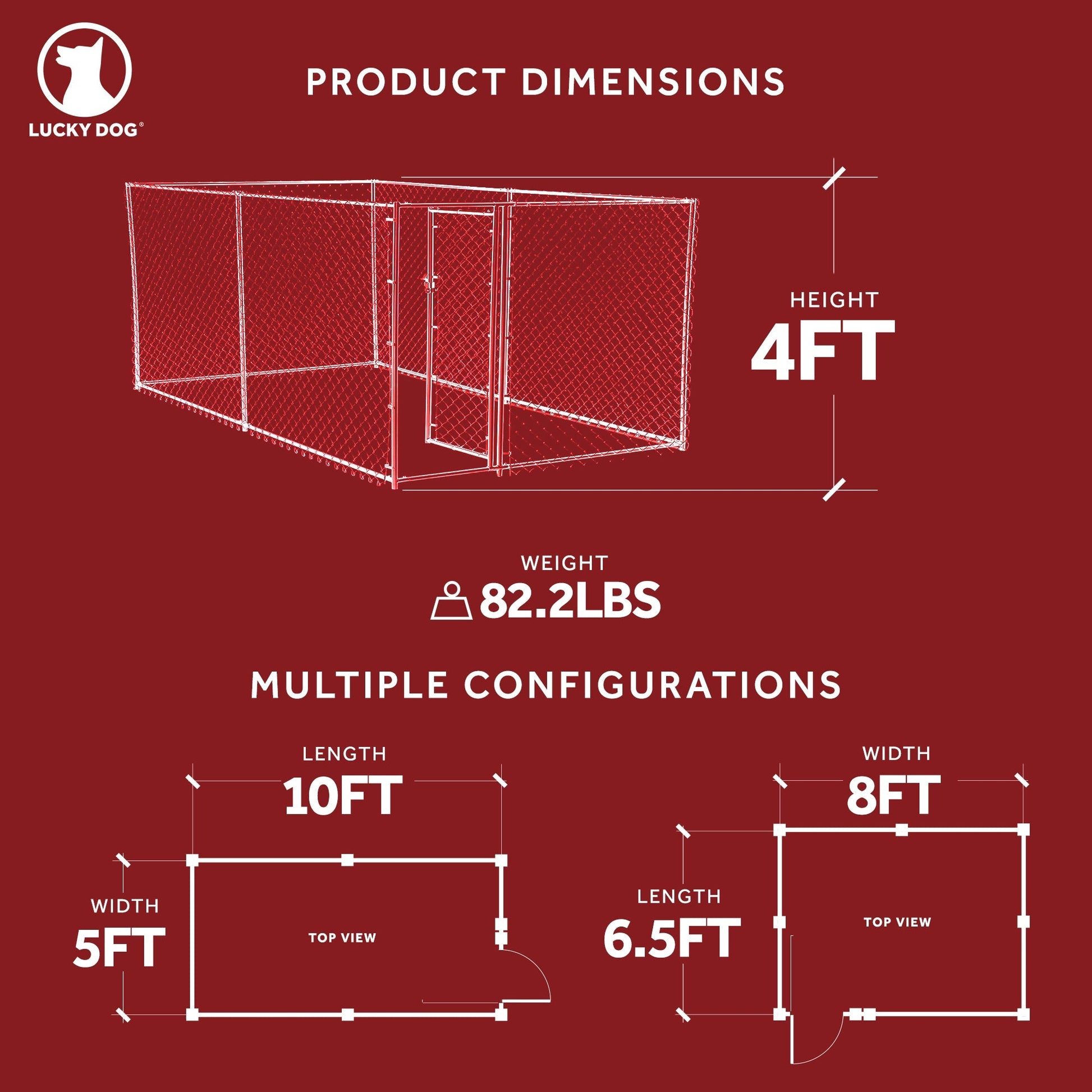 LUCKY DOG®

PRODUCT DIMENSIONS

HEIGHT
4FT

WEIGHT
82.2LBS

MULTIPLE CONFIGURATIONS

LENGTH
10FT

WIDTH
5FT

TOP VIEW

WIDTH
8FT

LENGTH
6.5FT

TOP VIEW