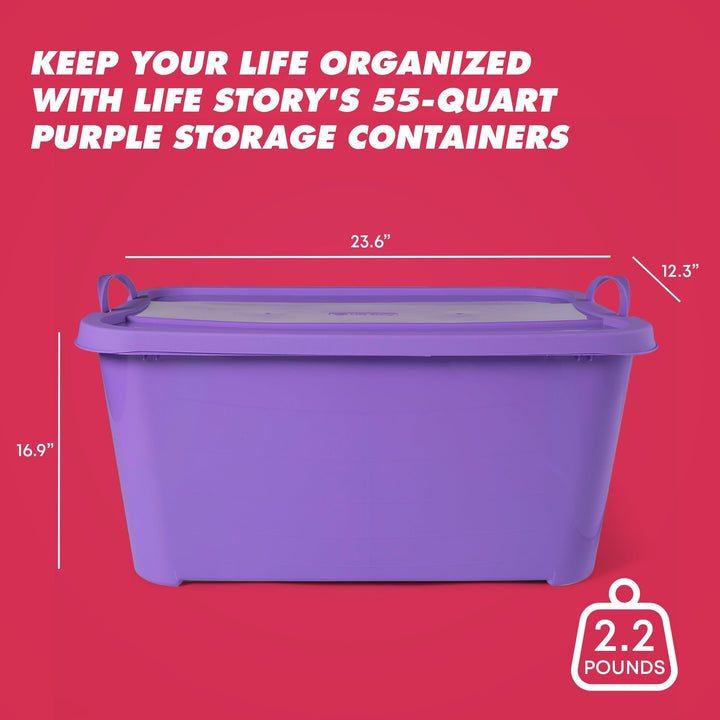 KEEP YOUR LIFE ORGANIZED WITH LIFE STORY'S 55-QUART PURPLE STORAGE CONTAINERS

23.6”

12.3”

16.9”

2.2
POUNDS