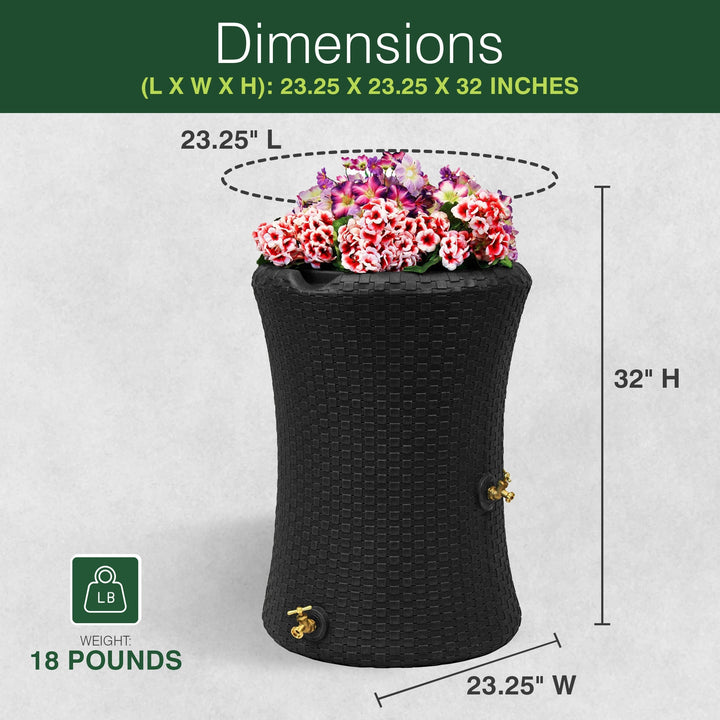 Dimensions
(L X W X H): 23.25 X 23.25 X 32 INCHES

23.25" L

32" H

LB

WEIGHT:
18 POUNDS

23.25" W