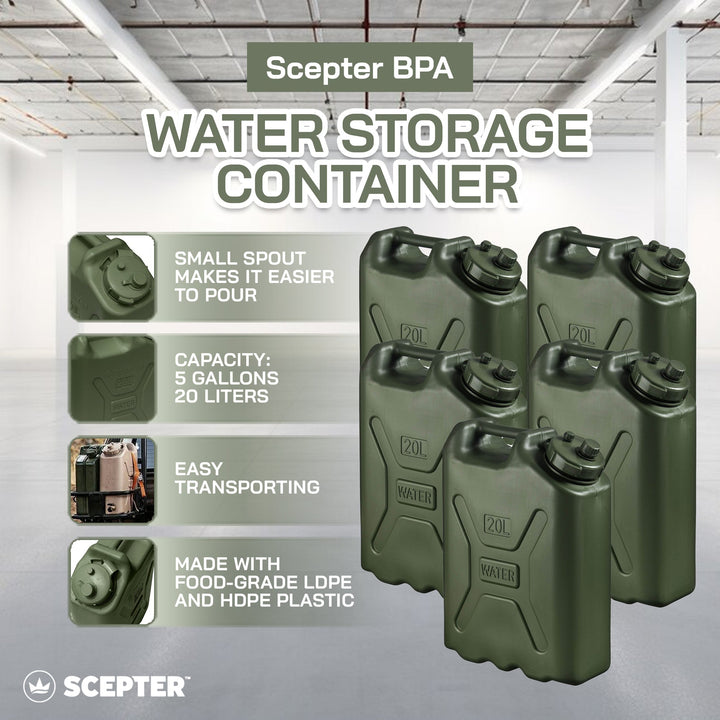 Scepter BPA

WATER STORAGE CONTAINER

SMALL SPOUT MAKES IT EASIER TO POUR

CAPACITY: 5 GALLONS 20 LITERS

EASY TRANSPORTING

MADE WITH FOOD-GRADE LDPE AND HDPE PLASTIC

20L

20L

20L

WATER

20L

WATER

SCEPTER™