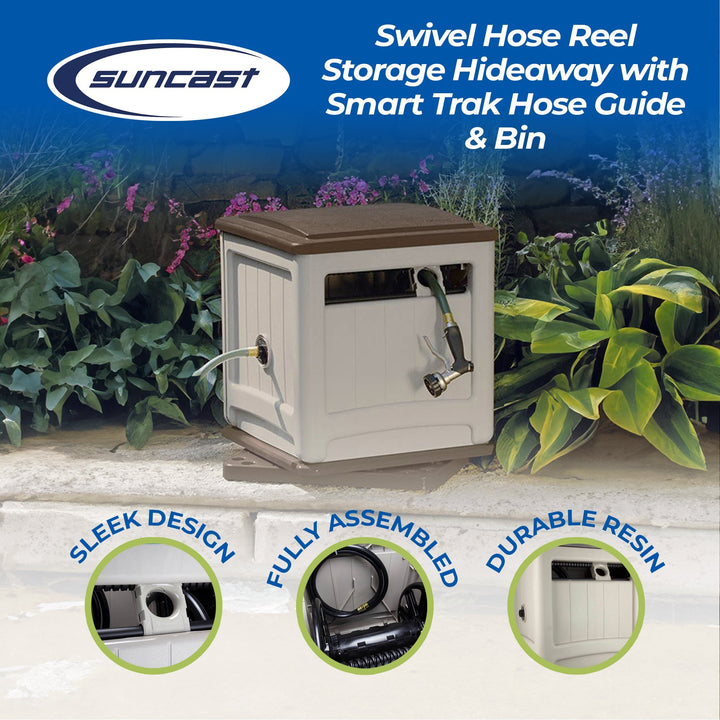 suncast

Swivel Hose Reel Storage Hideaway with Smart Trak Hose Guide & Bin

SLEEK DESIGN

FULLY ASSEMBLED

DURABLE RESIN