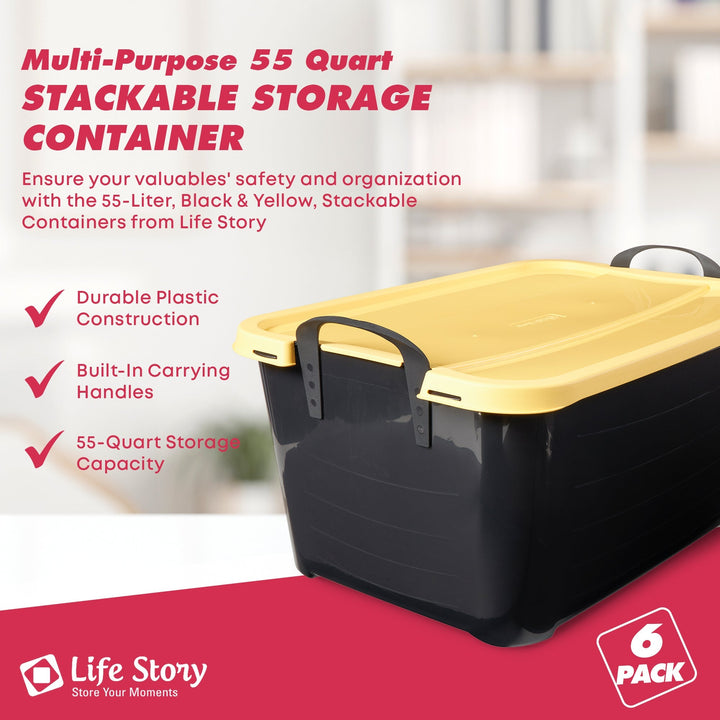 Multi-Purpose 55 Quart
STACKABLE STORAGE CONTAINER

Ensure your valuables' safety and organization with the 55-Liter, Black & Yellow, Stackable Containers from Life Story

Durable Plastic Construction

Built-In Carrying Handles

55-Quart Storage Capacity

Life Story
Store Your Moments

6 PACK