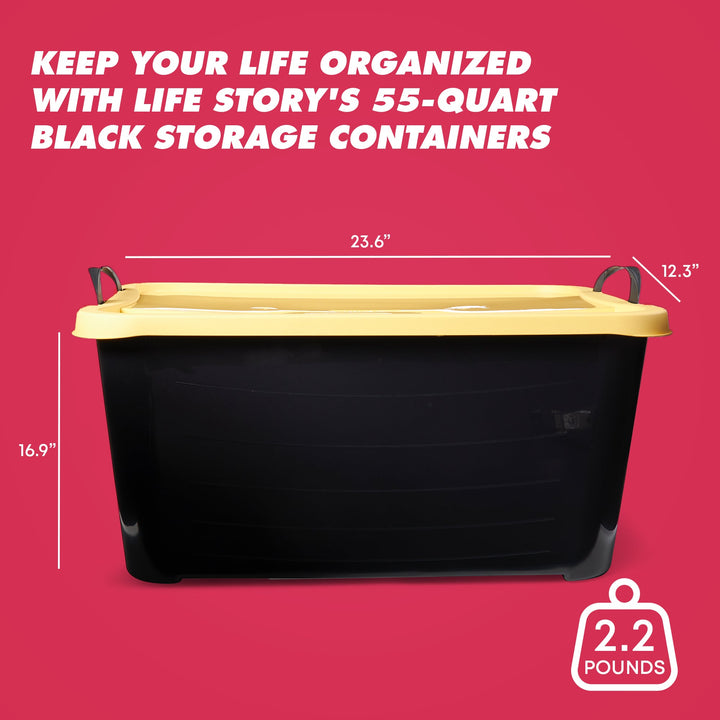 KEEP YOUR LIFE ORGANIZED WITH LIFE STORY'S 55-QUART BLACK STORAGE CONTAINERS

23.6”

12.3”

16.9”

2.2 POUNDS