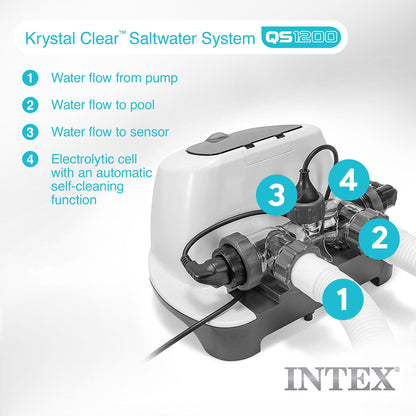 Krystal Clear™ Saltwater System QS1200

1 Water flow from pump

2 Water flow to pool

3 Water flow to sensor

4 Electrolytic cell with an automatic self-cleaning function

3

4

2

1

INTEX®