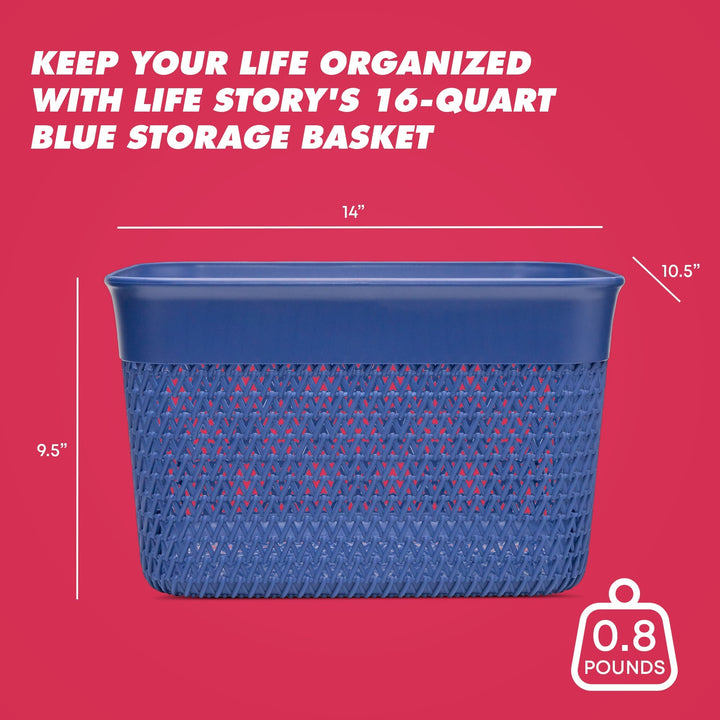 KEEP YOUR LIFE ORGANIZED WITH LIFE STORY'S 16-QUART BLUE STORAGE BASKET

14”

10.5”

9.5”

0.8
POUNDS