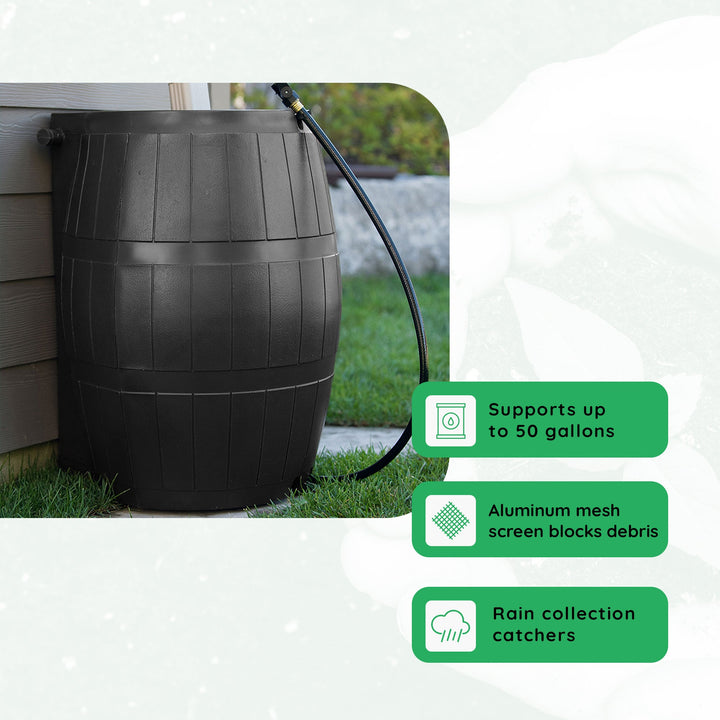 Supports up to 50 gallons

Aluminum mesh screen blocks debris

Rain collection catchers