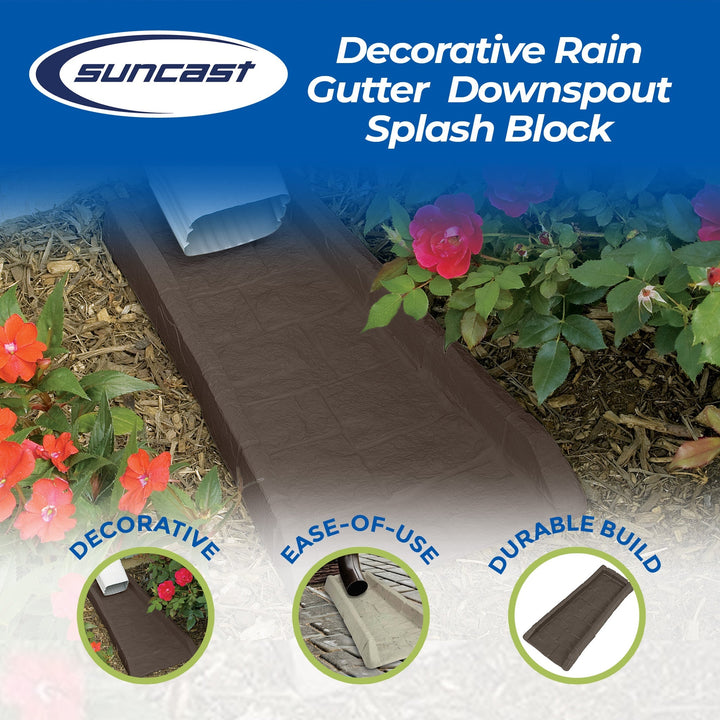 suncast

Decorative Rain Gutter Downspout Splash Block

DECORATIVE

EASE-OF-USE

DURABLE BUILD