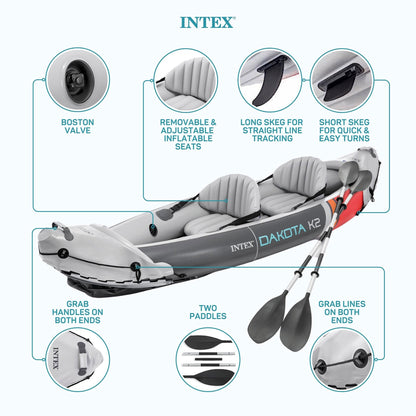 INTEX

BOSTON VALVE

REMOVABLE & ADJUSTABLE INFLATABLE SEATS

LONG SKEG FOR STRAIGHT LINE TRACKING

SHORT SKEG FOR QUICK & EASY TURNS

INTEX DAKOTA K2

GRAB HANDLES ON BOTH ENDS

TWO PADDLES

GRAB LINES ON BOTH ENDS

INTEX