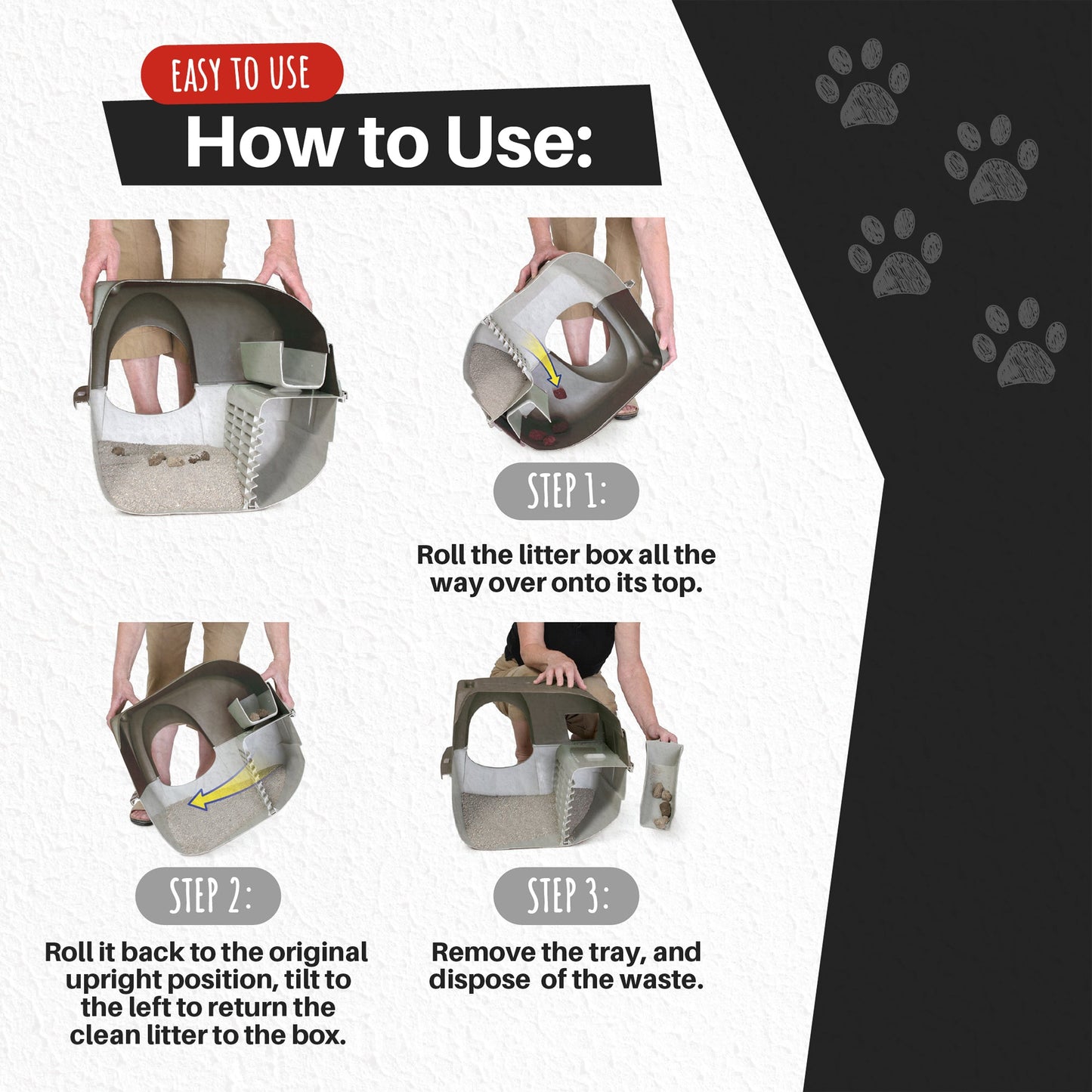 EASY TO USE

How to Use:

STEP 1:

Roll the litter box all the way over onto its top.

STEP 2:

Roll it back to the original upright position, tilt to the left to return the clean litter to the box.

STEP 3:

Remove the tray, and dispose  of the waste.