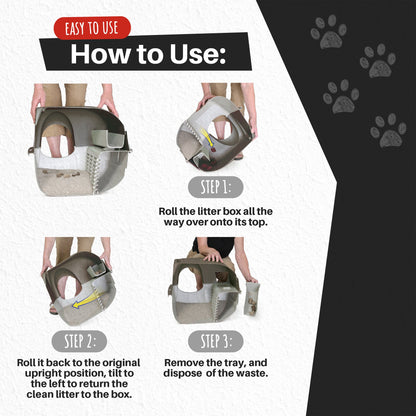 EASY TO USE

How to Use:

STEP 1:

Roll the litter box all the way over onto its top.

STEP 2:

Roll it back to the original upright position, tilt to the left to return the clean litter to the box.

STEP 3:

Remove the tray, and dispose of the waste.