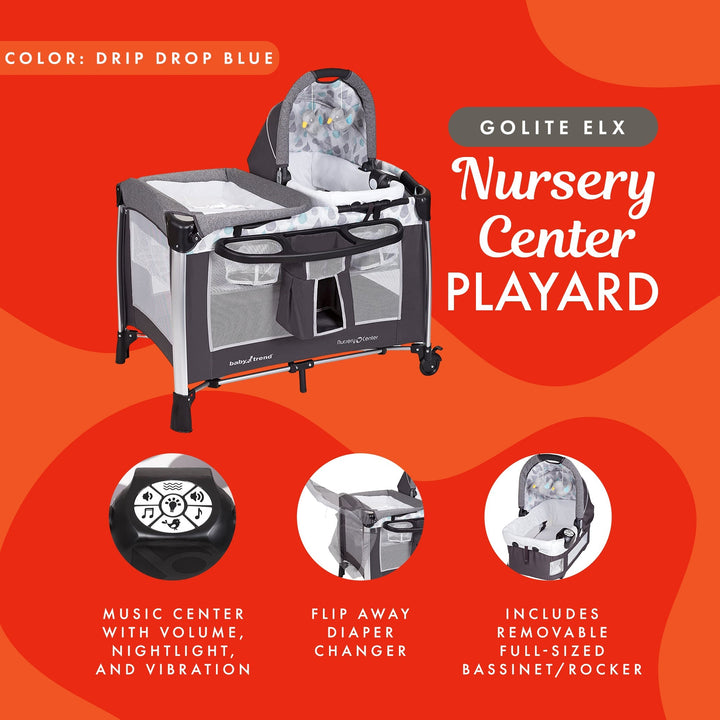 COLOR: DRIP DROP BLUE

GOLITE ELX

Nursery Center PLAYARD

baby trend

Nursery Center

MUSIC CENTER WITH VOLUME, NIGHTLIGHT, AND VIBRATION

FLIP AWAY DIAPER CHANGER

INCLUDES REMOVABLE FULL-SIZED BASSINET/ROCKER