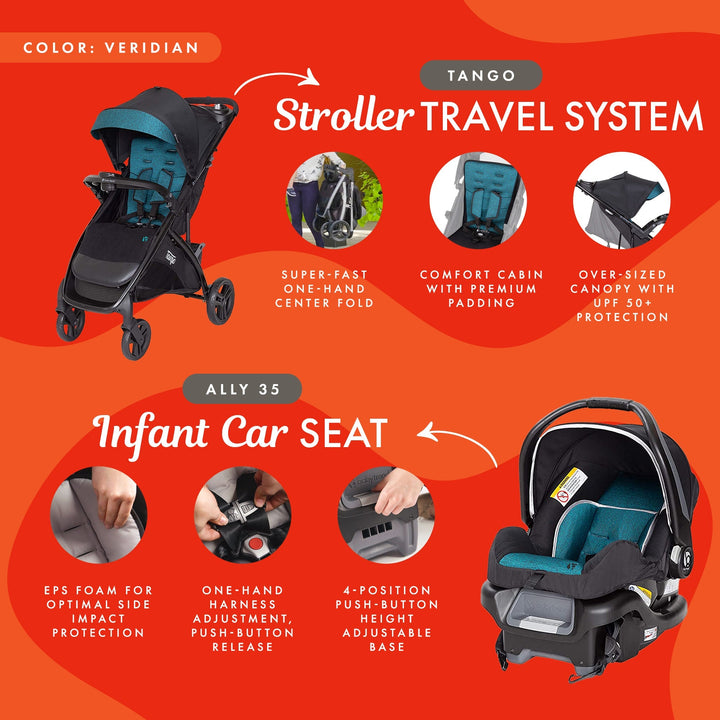 COLOR: VERIDIAN

TANGO

Stroller TRAVEL SYSTEM

SUPER-FAST ONE-HAND CENTER FOLD

COMFORT CABIN WITH PREMIUM PADDING

OVER-SIZED CANOPY WITH UPF 50+ PROTECTION

ALLY 35

Infant Car SEAT

EPS FOAM FOR OPTIMAL SIDE IMPACT PROTECTION

ONE-HAND HARNESS ADJUSTMENT, PUSH-BUTTON RELEASE

4-POSITION PUSH-BUTTON HEIGHT ADJUSTABLE BASE