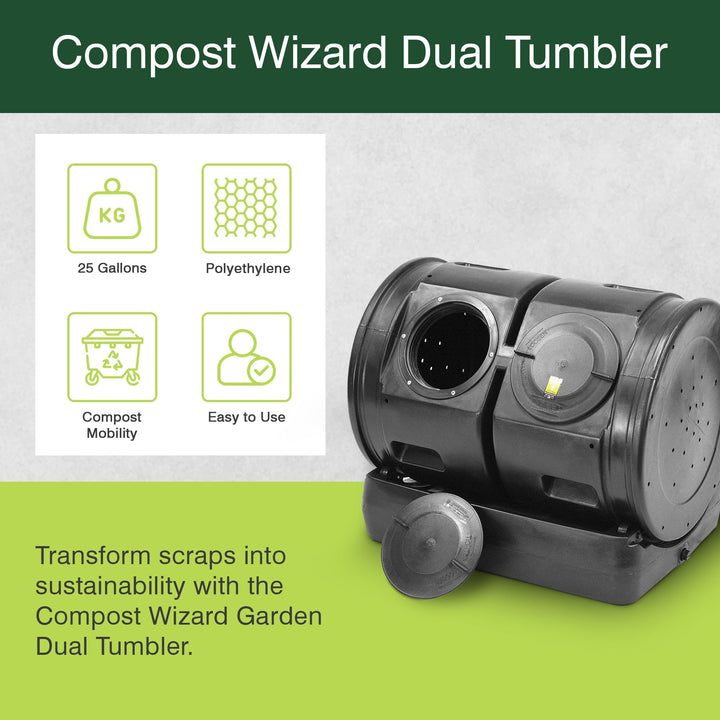 Compost Wizard Dual Tumbler

KG

25 Gallons

Polyethylene

Compost Mobility

Easy to Use

Transform scraps into sustainability with the Compost Wizard Garden Dual Tumbler.