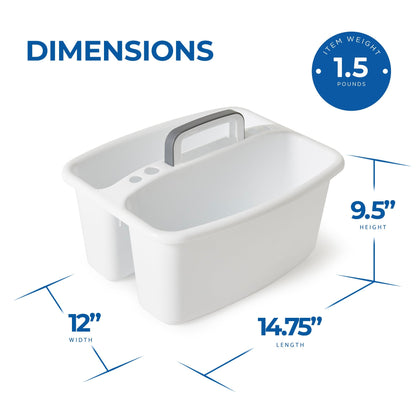 DIMENSIONS

ITEM WEIGHT
1.5
POUNDS

9.5"
HEIGHT

12"
WIDTH

14.75"
LENGTH