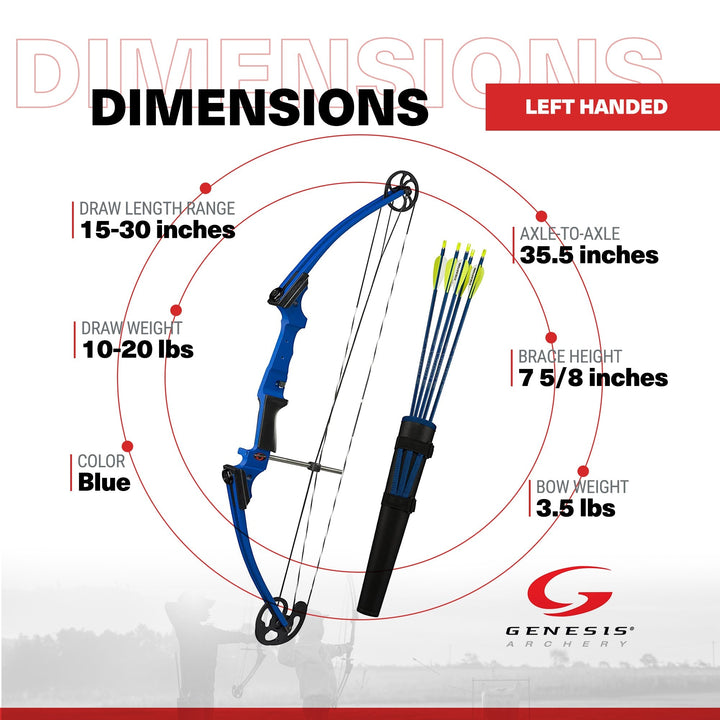 DIMENSIONS

DIMENSIONS

LEFT HANDED

DRAW LENGTH RANGE
15-30 inches

DRAW WEIGHT
10-20 lbs

COLOR
Blue

AXLE-TO-AXLE
35.5 inches

BRACE HEIGHT
7 5/8 inches

BOW WEIGHT
3.5 lbs

GENESIS®
ARCHERY