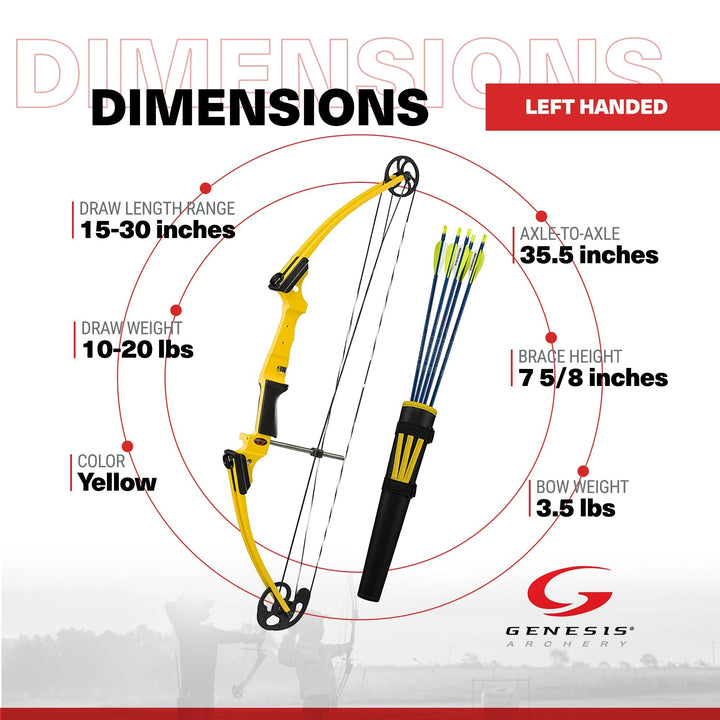 DIMENSIONS

DIMENSIONS

LEFT HANDED

DRAW LENGTH RANGE
15-30 inches

DRAW WEIGHT
10-20 lbs

COLOR
Yellow

AXLE-TO-AXLE
35.5 inches

BRACE HEIGHT
7 5/8 inches

BOW WEIGHT
3.5 lbs

GENESIS®
ARCHERY