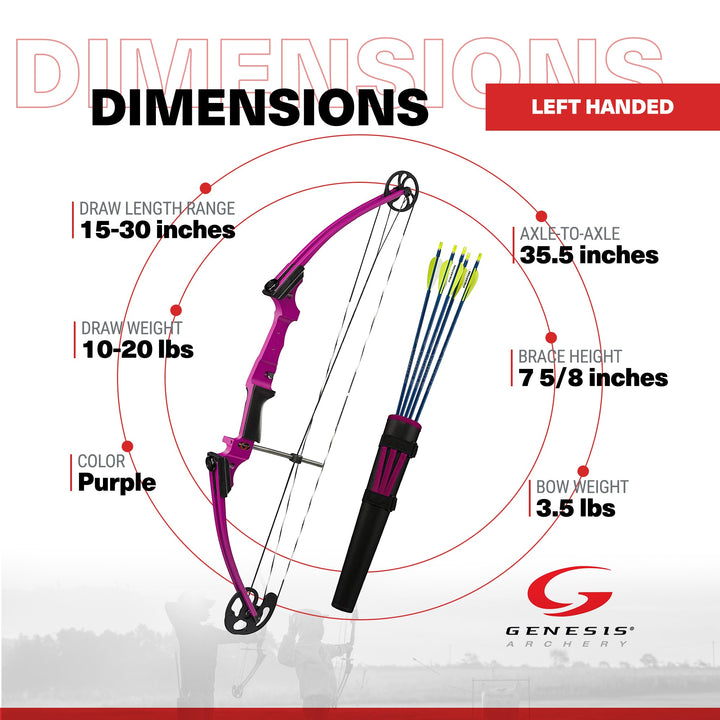 DIMENSIONS

DIMENSIONS

LEFT HANDED

DRAW LENGTH RANGE
15-30 inches

DRAW WEIGHT
10-20 lbs

COLOR
Purple

AXLE-TO-AXLE
35.5 inches

BRACE HEIGHT
7 5/8 inches

BOW WEIGHT
3.5 lbs

GENESIS®
ARCHERY