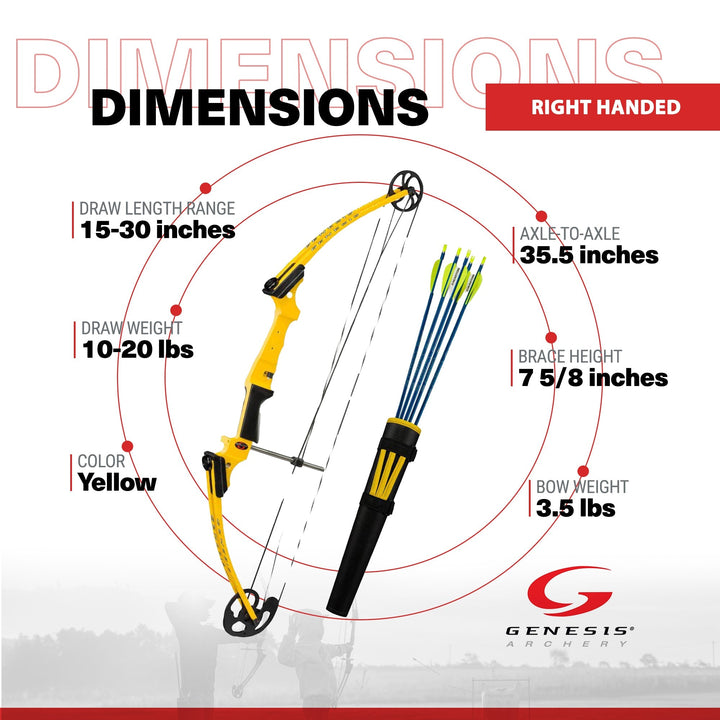 DIMENSIONS

DIMENSIONS

RIGHT HANDED

DRAW LENGTH RANGE
15-30 inches

DRAW WEIGHT
10-20 lbs

COLOR
Yellow

AXLE-TO-AXLE
35.5 inches

BRACE HEIGHT
7 5/8 inches

BOW WEIGHT
3.5 lbs

GENESIS®
ARCHERY