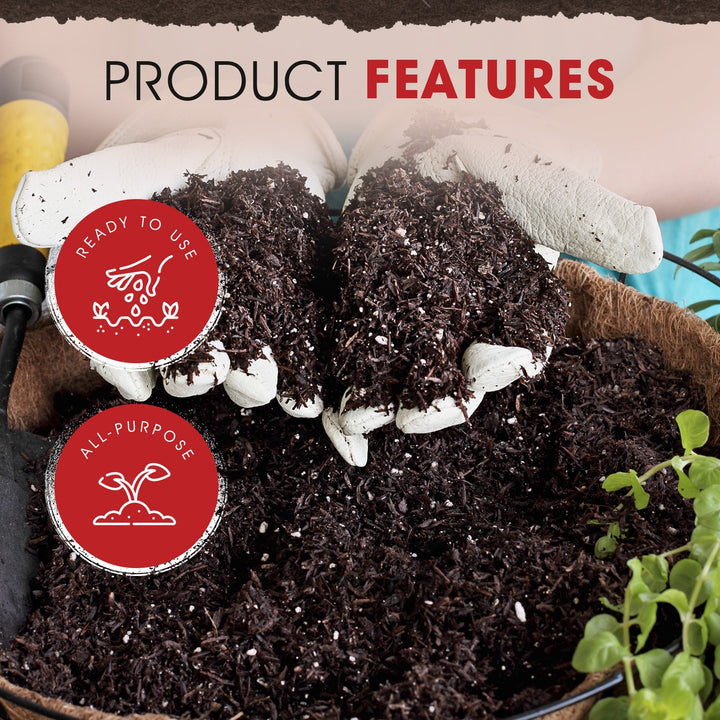 PRODUCT FEATURES

READY TO USE

ALL-PURPOSE