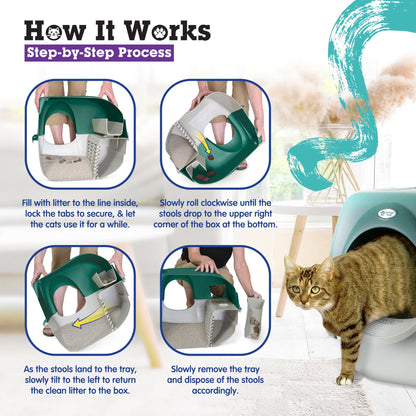 How It Works
Step-by-Step Process

Fill with litter to the line inside, lock the tabs to secure, & let the cats use it for a while.

Slowly roll clockwise until the stools drop to the upper right corner of the box at the bottom.

As the stools land to the tray, slowly tilt to the left to return the clean litter to the box.

Slowly remove the tray and dispose of the stools accordingly.