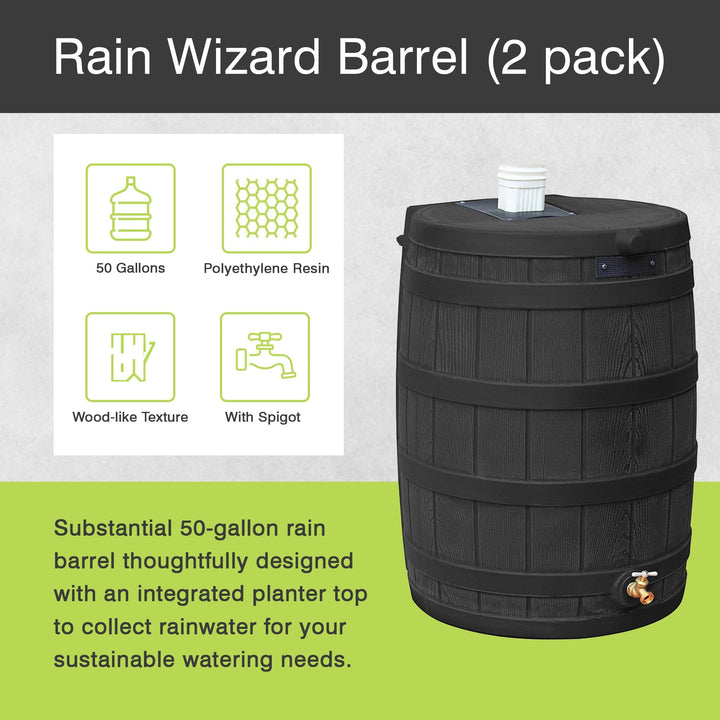 Rain Wizard Barrel (2 pack)

50 Gallons

Polyethylene Resin

Wood-like Texture

With Spigot

Substantial 50-gallon rain barrel thoughtfully designed with an integrated planter top to collect rainwater for your sustainable watering needs.