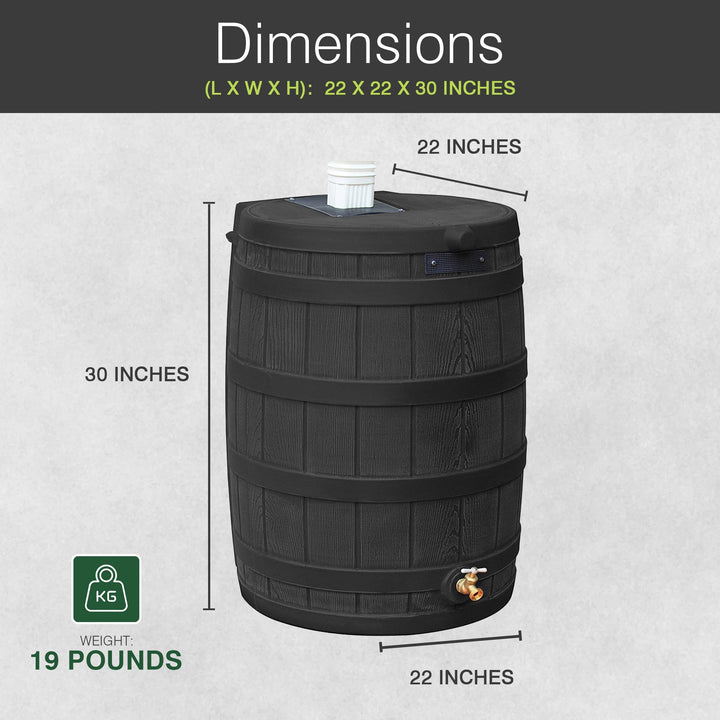 Dimensions
(L X W X H): 22 X 22 X 30 INCHES

22 INCHES

30 INCHES

KG
WEIGHT:
19 POUNDS

22 INCHES