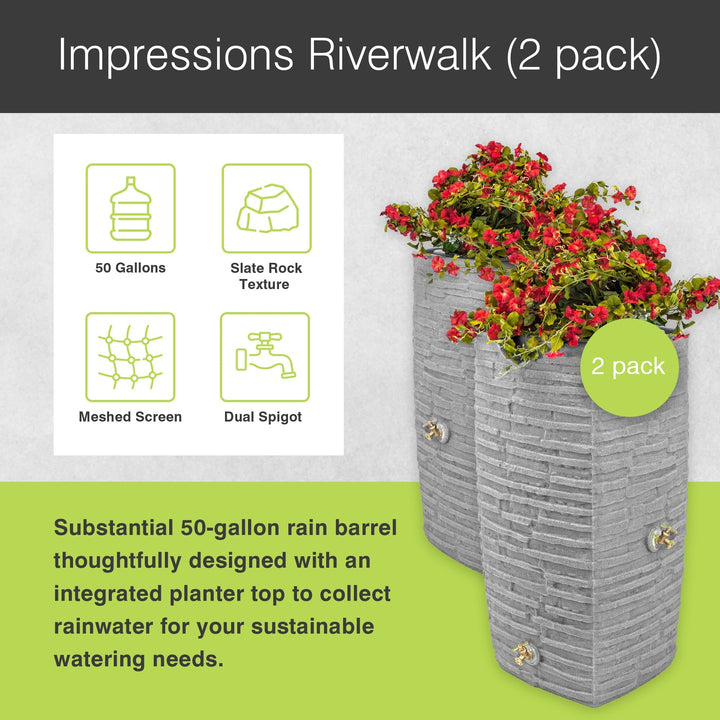 Impressions Riverwalk (2 pack)

50 Gallons

Slate Rock Texture

Meshed Screen

Dual Spigot

2 pack

Substantial 50-gallon rain barrel thoughtfully designed with an integrated planter top to collect rainwater for your sustainable watering needs.