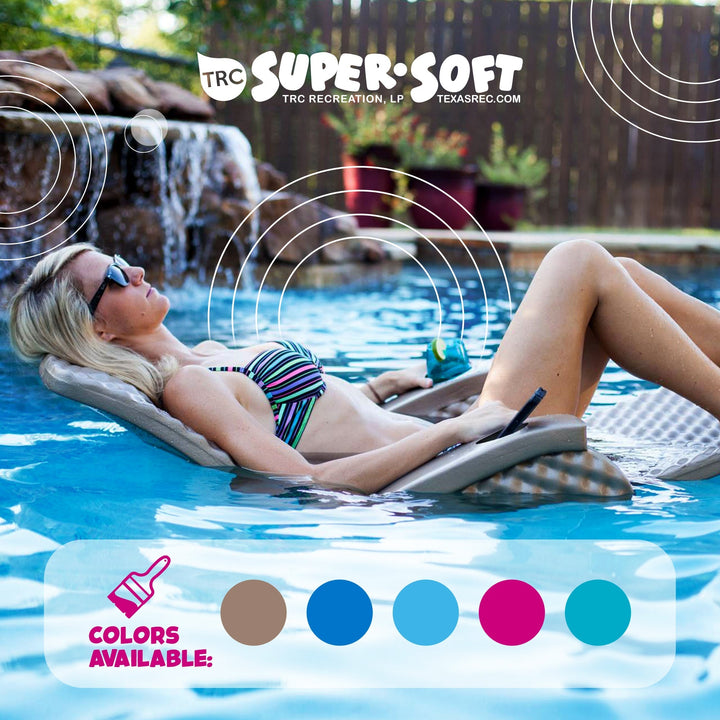 TRC SUPER·SOFT
TRC RECREATION, LP TEXASREC.COM

COLORS AVAILABLE: