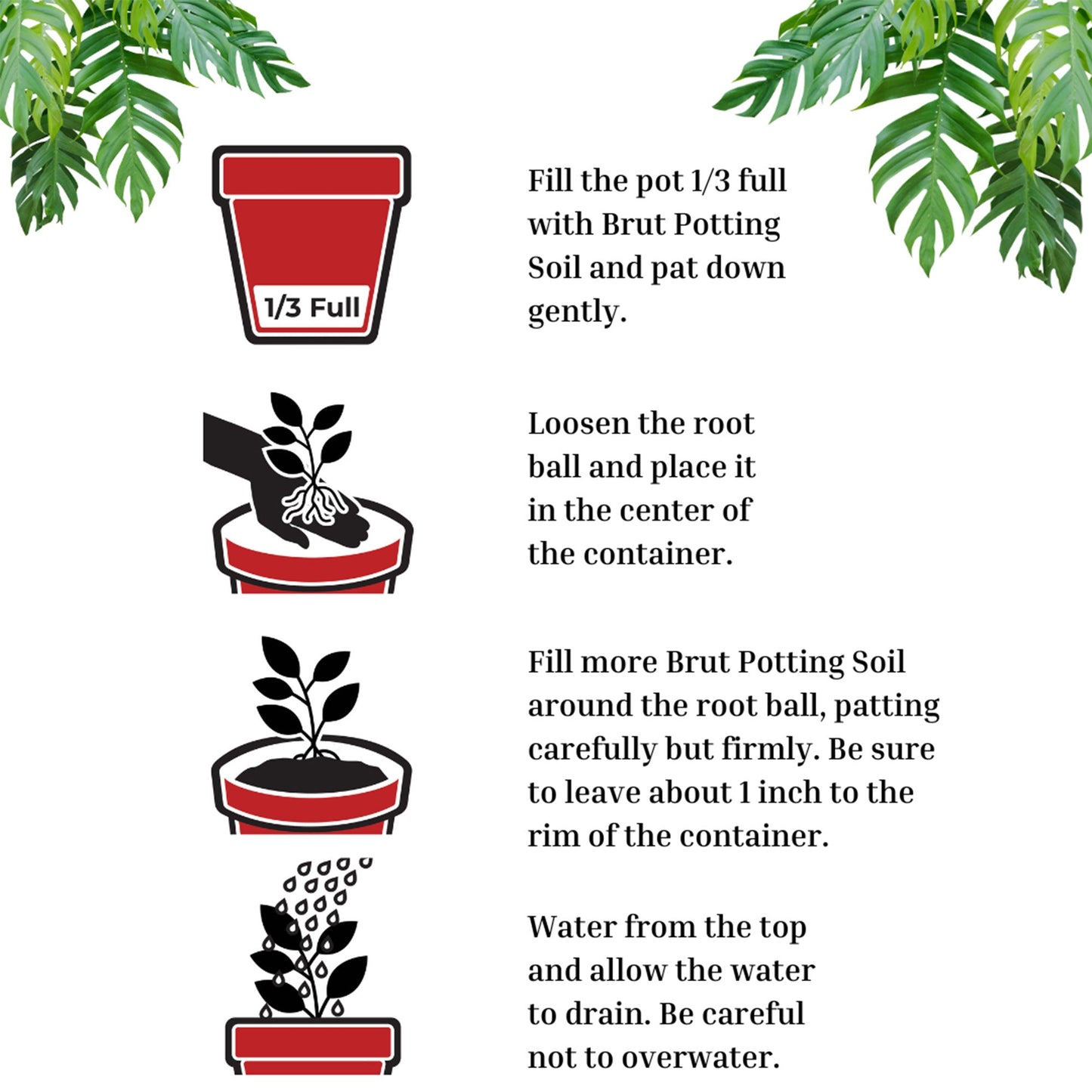 1/3 Full

Fill the pot 1/3 full with Brut Potting Soil and pat down gently.

Loosen the root ball and place it in the center of the container.

Fill more Brut Potting Soil around the root ball, patting carefully but firmly. Be sure to leave about 1 inch to the rim of the container.

Water from the top and allow the water to drain. Be careful not to overwater.