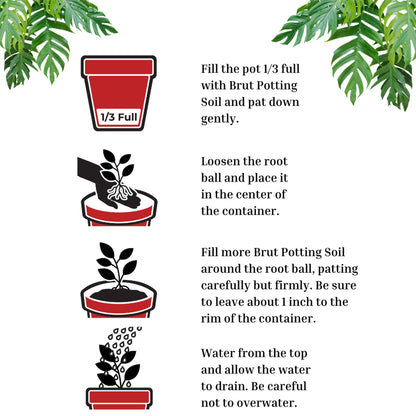 1/3 Full

Fill the pot 1/3 full with Brut Potting Soil and pat down gently.

Loosen the root ball and place it in the center of the container.

Fill more Brut Potting Soil around the root ball, patting carefully but firmly. Be sure to leave about 1 inch to the rim of the container.

Water from the top and allow the water to drain. Be careful not to overwater.