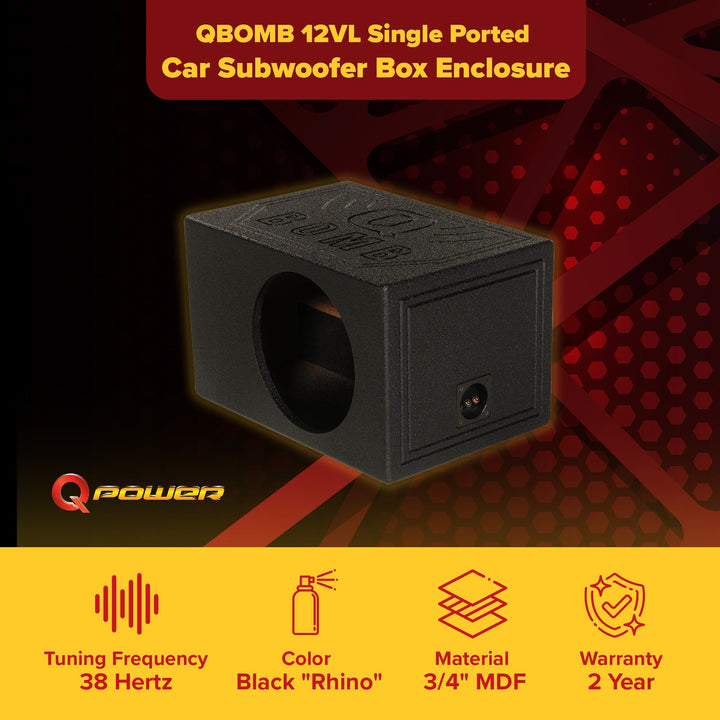 QBOMB 12VL Single Ported
Car Subwoofer Box Enclosure

Q BOMB

Q POWER

Tuning Frequency
38 Hertz

Color
Black "Rhino"

Material
3/4" MDF

Warranty
2 Year