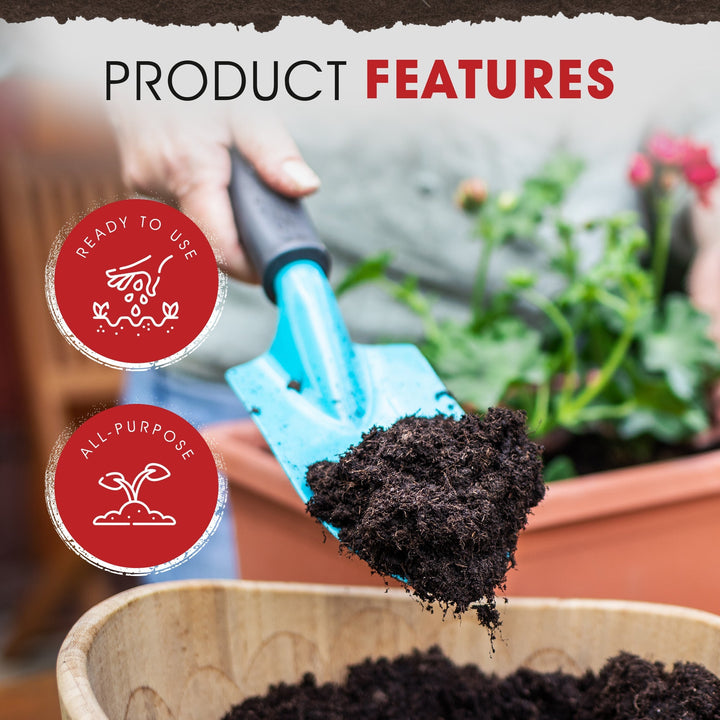 PRODUCT FEATURES

READY TO USE

ALL-PURPOSE