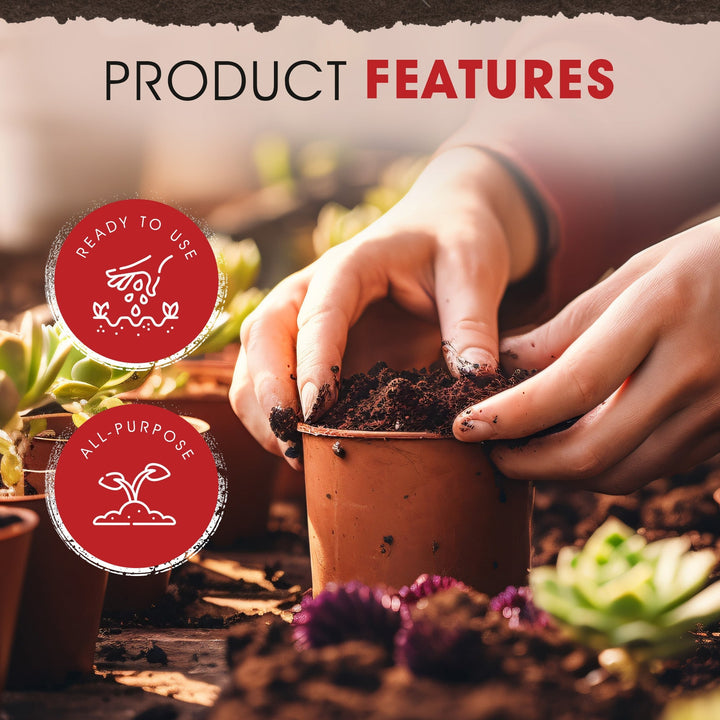 PRODUCT FEATURES

READY TO USE

ALL-PURPOSE