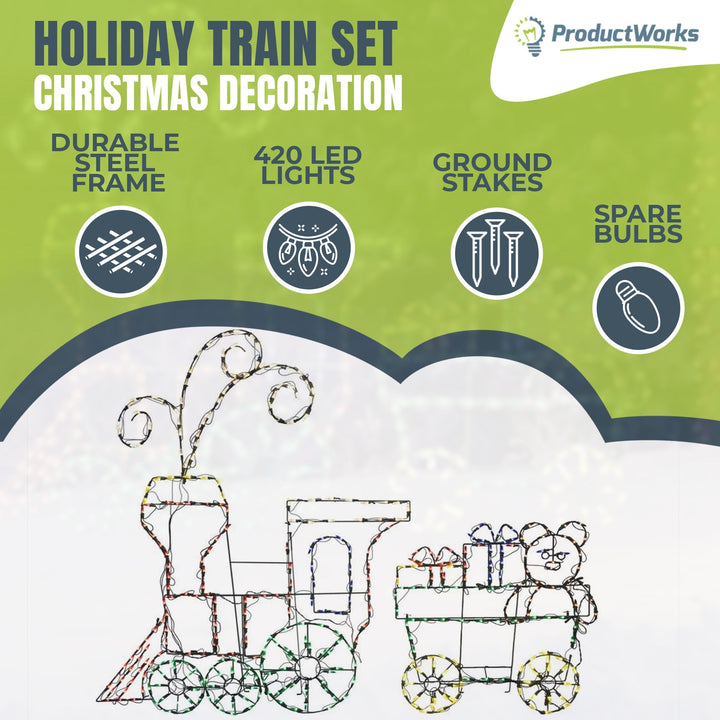 HOLIDAY TRAIN SET
CHRISTMAS DECORATION

ProductWorks

DURABLE STEEL FRAME

420 LED LIGHTS

GROUND STAKES

SPARE BULBS