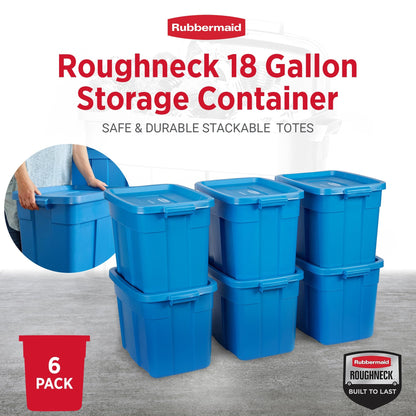 Rubbermaid

Roughneck 18 Gallon Storage Container

SAFE & DURABLE STACKABLE TOTES

6 PACK

Rubbermaid
ROUGHNECK
BUILT TO LAST