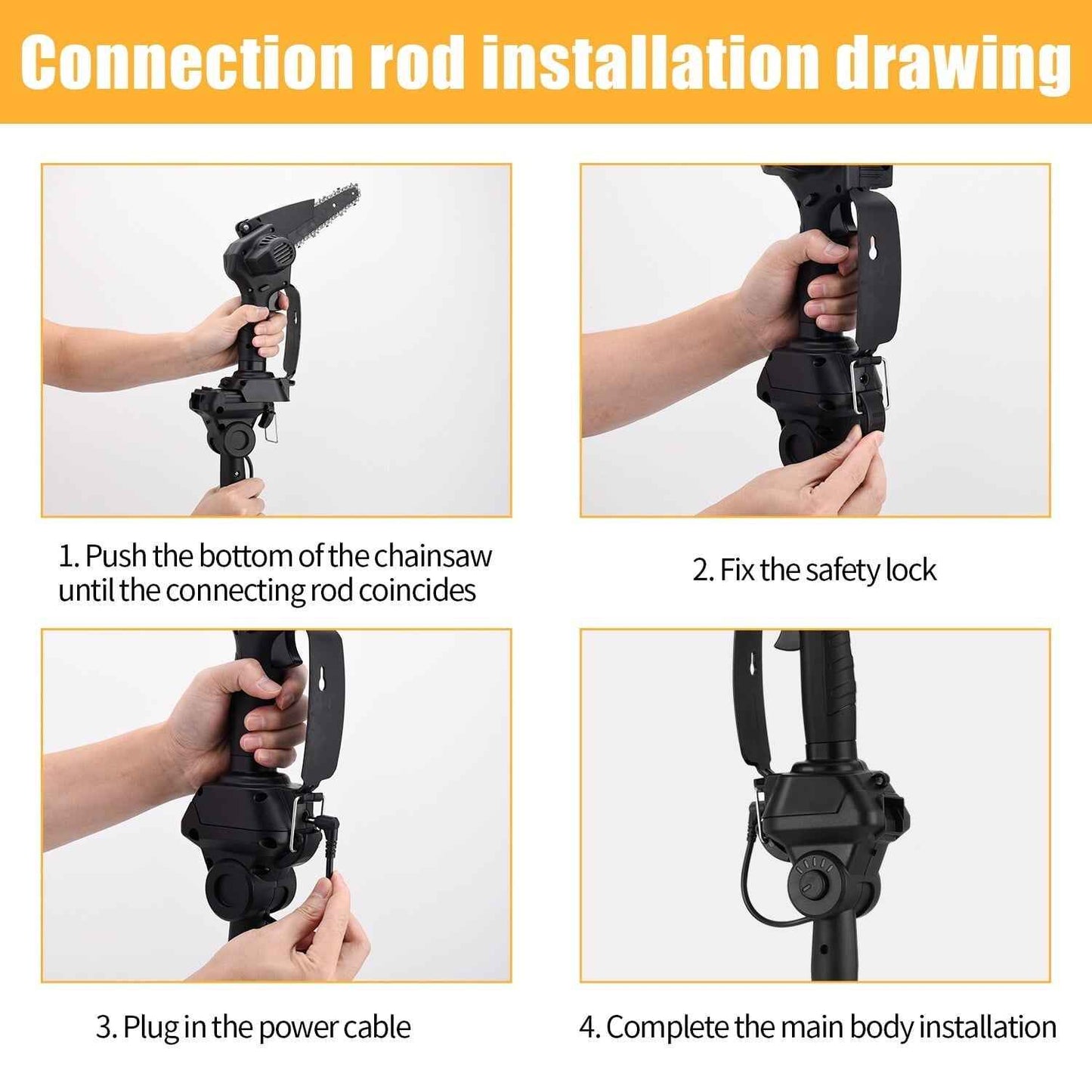 Connection rod installation drawing

1. Push the bottom of the chainsaw until the connecting rod coincides

2. Fix the safety lock

3. Plug in the power cable

4. Complete the main body installation