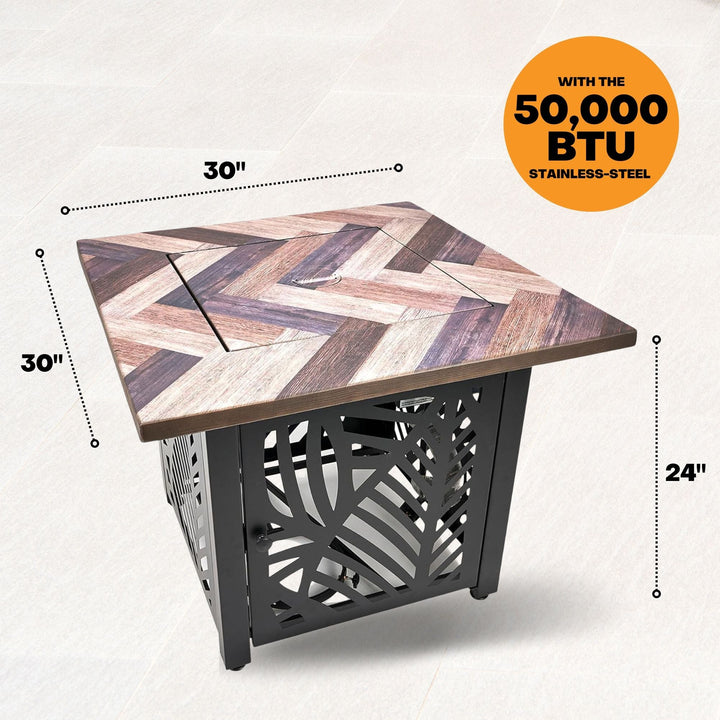 WITH THE
50,000
BTU
STAINLESS-STEEL

30"

30"

24"