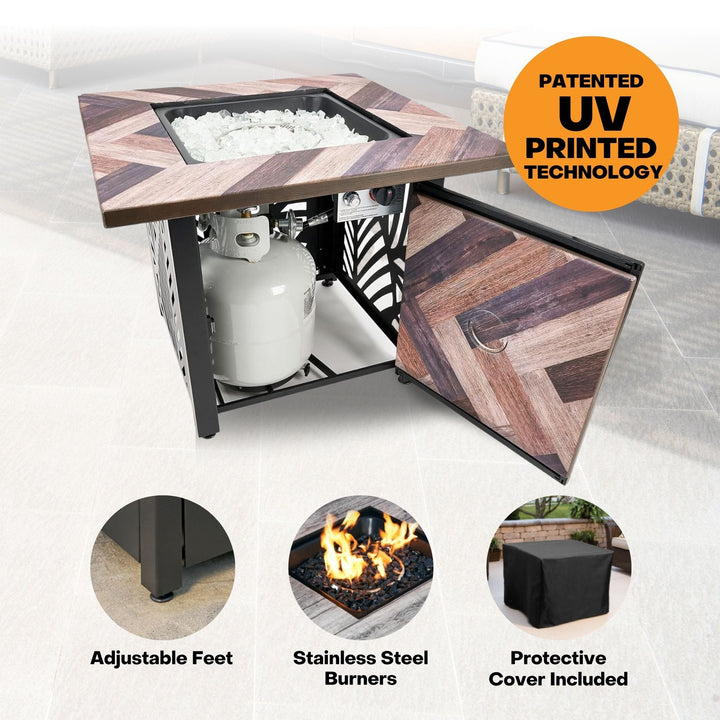 PATENTED
UV
PRINTED
TECHNOLOGY

Adjustable Feet

Stainless Steel Burners

Protective Cover Included