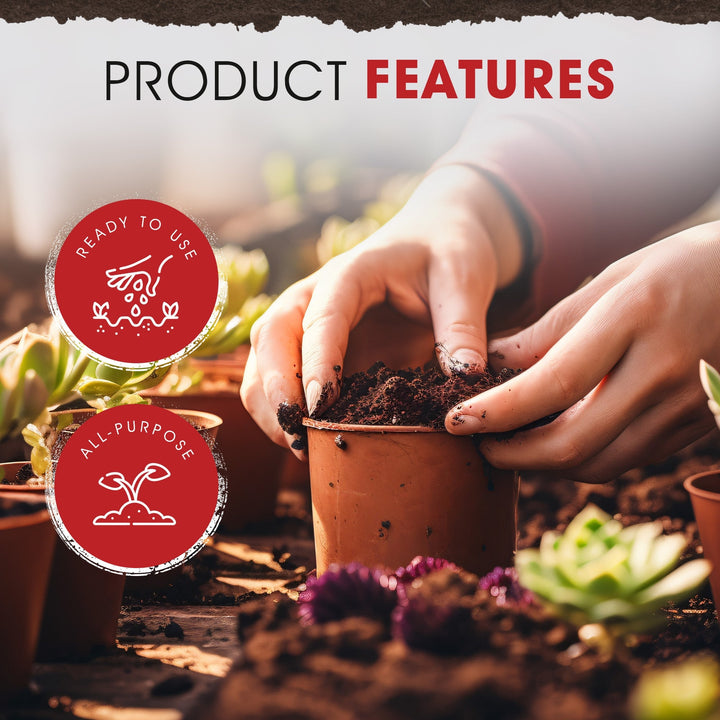 PRODUCT FEATURES

READY TO USE

ALL-PURPOSE